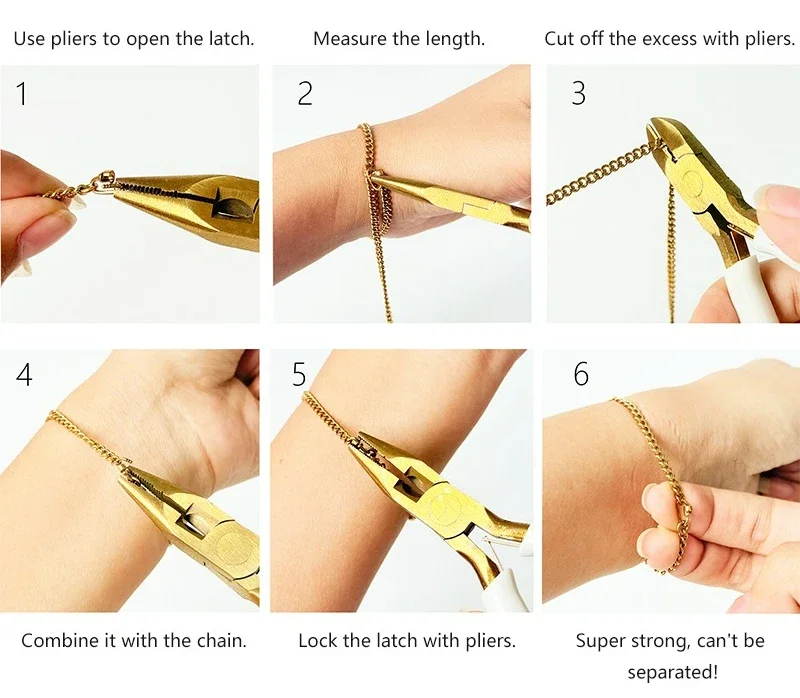 Use pliers to open the latch.

Measure the length.

Cut off the excess with pliers.

1

2

3

4

5

6

Combine it with the chain.

Lock the latch with pliers.

Super strong, can't be separated!